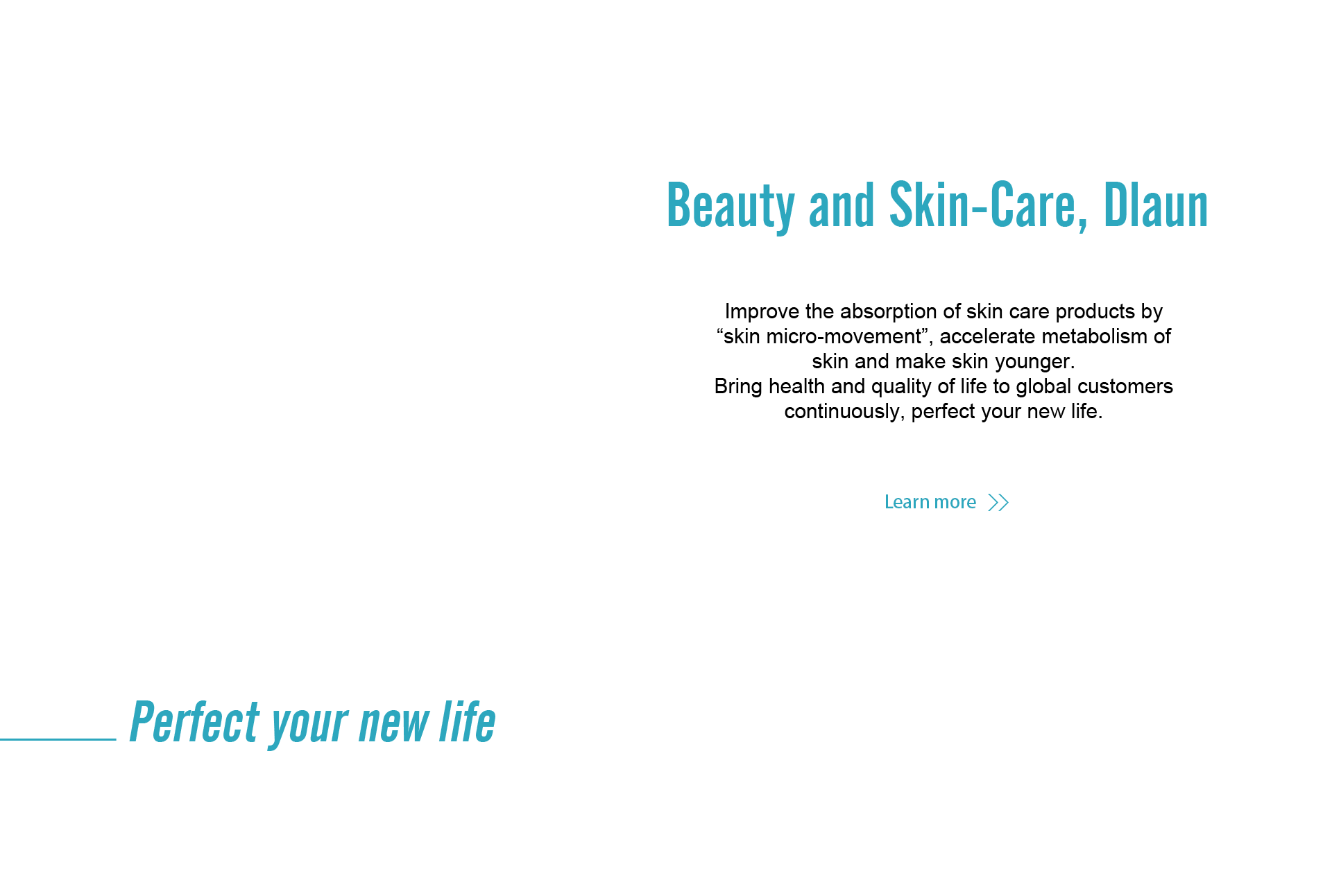 Beauty and Skin-Care, Dlaun

Improve the absorption of skin care products by "skin micro-movement", accelerate metabolism of skin and make skin younger.
Bring health and quality of life to global customers continuously, perfect your new life.

Learn more >>

Perfect your new life